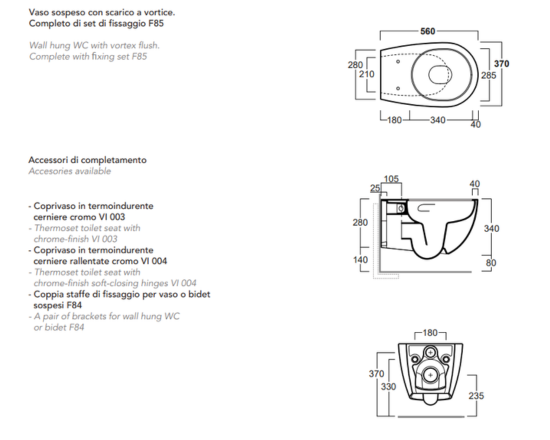 Vaso sospeso con scarico a vortice.
Completo di set di fissaggio F85

Wall hung WC with vortex flush.
Complete with fixing set F85

Accessori di completamento
Accesories available

- Coprivaso in termoindurente cerniere cromo VI 003
- Thermoset toilet seat with chrome-finish VI 003
- Coprivaso in termoindurente cerniere rallentate cromo VI 004
- Thermoset toilet seat with chrome-finish soft-closing hinges VI 004
- Coppia staffe di fissaggio per vaso o bidet sospesi F84
- A pair of brackets for wall hung WC or bidet F84

560
280
210
370
285
180
340
40

105
25
40
280
340
140
80

180
370
330
235